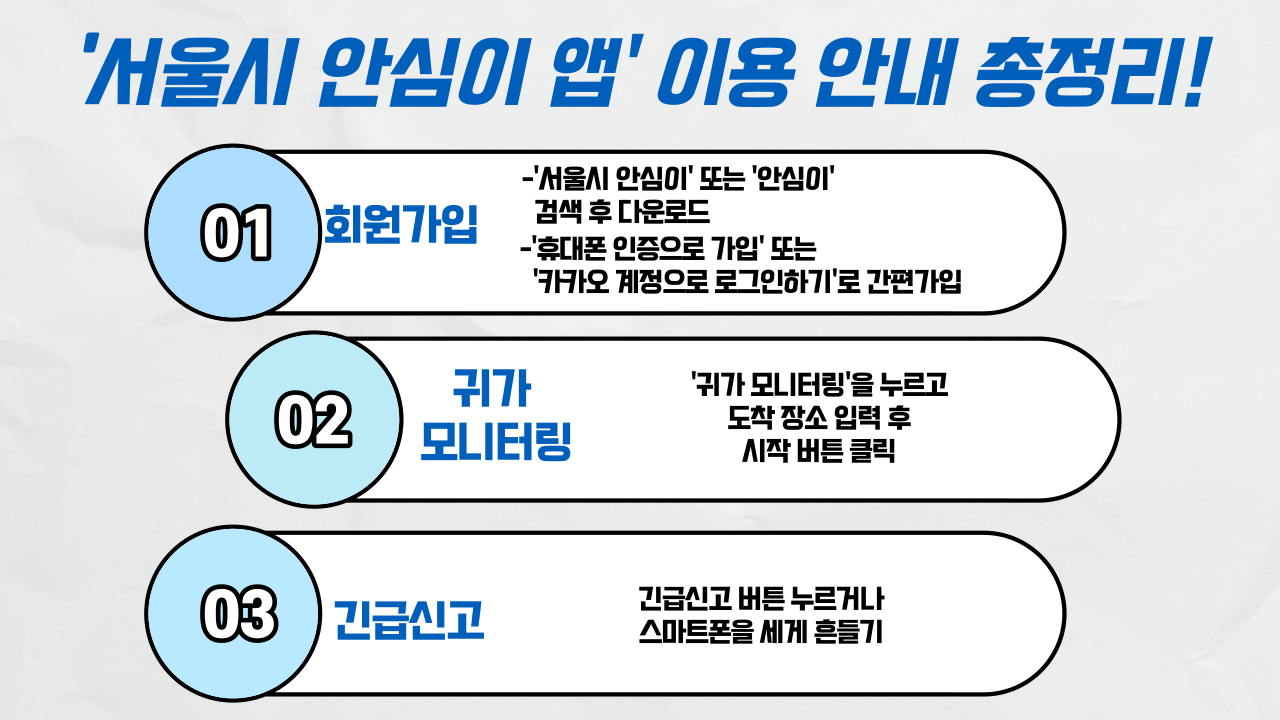 '서울시 안심이 앱' 이용 안내 총정리!

01

회원가입

-'서울시 안심이' 또는 '안심이' 검색 후 다운로드
-'휴대폰 인증으로 가입' 또는 '카카오 계정으로 로그인하기'로 간편가입

02

귀가 모니터링

'귀가 모니터링'을 누르고
도착 장소 입력 후
시작 버튼 클릭

03

긴급신고

긴급신고 버튼 누르거나
스마트폰을 세게 흔들기