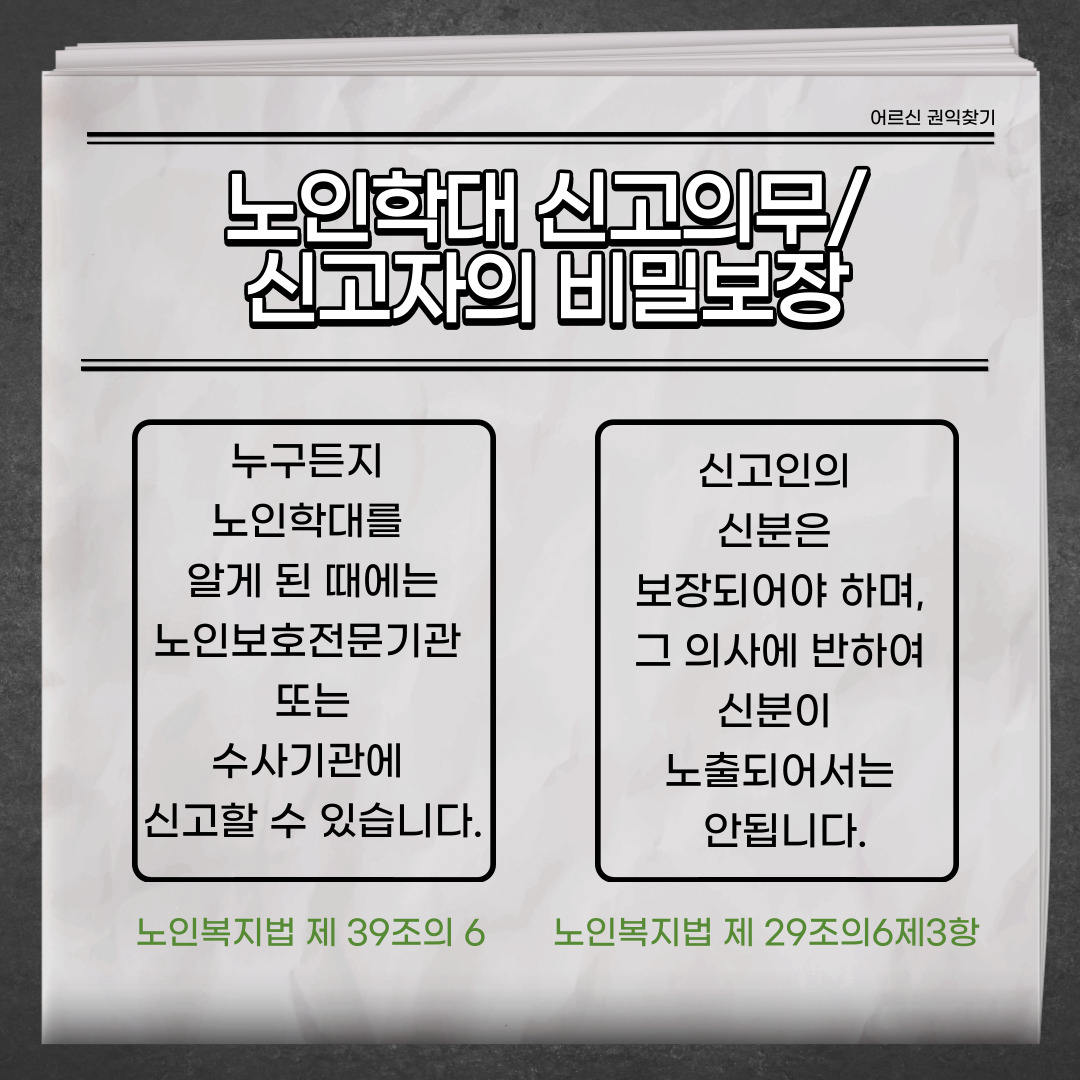 어르신 권익찾기

노인학대 신고의무/
신고자의 비밀보장

누구든지
노인학대를
알게 된 때에는
노인보호전문기관
또는
수사기관에
신고할 수 있습니다.

노인복지법 제 39조의 6

신고인의
신분은
보장되어야 하며,
그 의사에 반하여
신분이
노출되어서는
안됩니다.

노인복지법 제 29조의6제3항