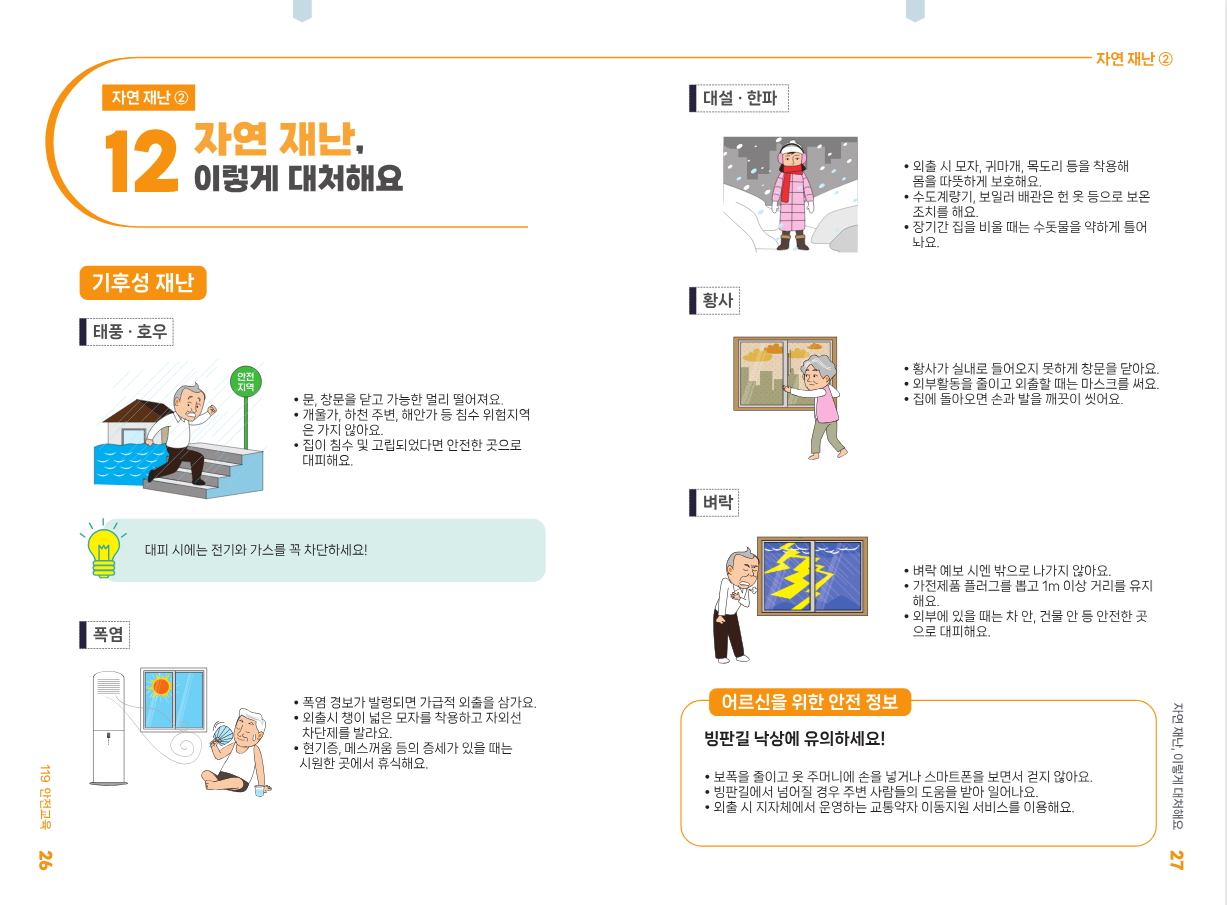 자연 재난 ②

12 자연 재난, 이렇게 대처해요

기후성 재난

태풍 · 호우

안전 지역

• 문, 창문을 닫고 가능한 멀리 떨어져요.
• 개울가, 하천 주변, 해안가 등 침수 위험지역은 가지 않아요.
• 집이 침수 및 고립되었다면 안전한 곳으로 대피해요.

대피 시에는 전기와 가스를 꼭 차단하세요!

폭염

• 폭염 경보가 발령되면 가급적 외출을 삼가요.
• 외출시 챙이 넓은 모자를 착용하고 자외선 차단제를 발라요.
• 현기증, 메스꺼움 등의 증세가 있을 때는 시원한 곳에서 휴식해요.

119 안전교육

26

자연 재난 ②

대설 · 한파

• 외출 시 모자, 귀마개, 목도리 등을 착용해 몸을 따뜻하게 보호해요.
• 수도계량기, 보일러 배관은 헌 옷 등으로 보온 조치를 해요.
• 장기간 집을 비울 때는 수돗물을 약하게 틀어 놔요.

황사

• 황사가 실내로 들어오지 못하게 창문을 닫아요.
• 외부활동을 줄이고 외출할 때는 마스크를 써요.
• 집에 돌아오면 손과 발을 깨끗이 씻어요.

벼락

• 벼락 예보 시엔 밖으로 나가지 않아요.
• 가전제품 플러그를 뽑고 1m 이상 거리를 유지해요.
• 외부에 있을 때는 차 안, 건물 안 등 안전한 곳으로 대피해요.

어르신을 위한 안전 정보

빙판길 낙상에 유의하세요!

• 보폭을 줄이고 옷 주머니에 손을 넣거나 스마트폰을 보면서 걷지 않아요.
• 빙판길에서 넘어질 경우 주변 사람들의 도움을 받아 일어나요.
• 외출 시 지자체에서 운영하는 교통약자 이동지원 서비스를 이용해요.

자연 재난, 이렇게 대처해요

27